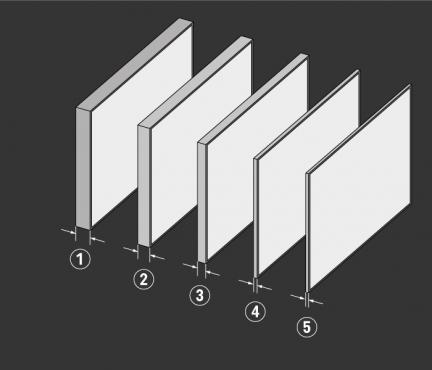 1
2
3
4
5