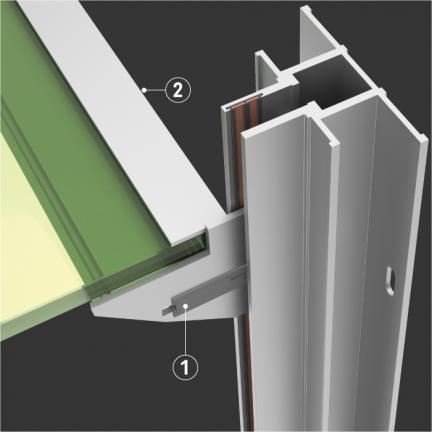 2

1