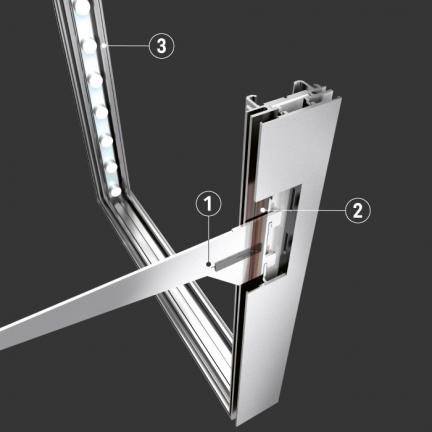 3
1
2