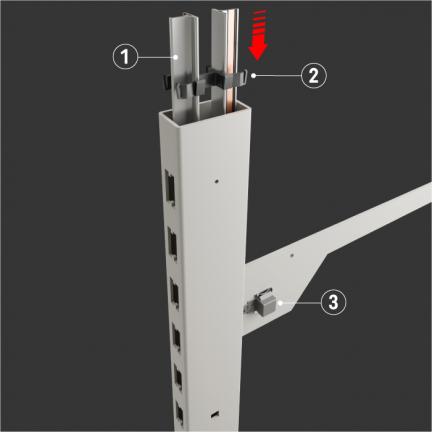 1
2
3