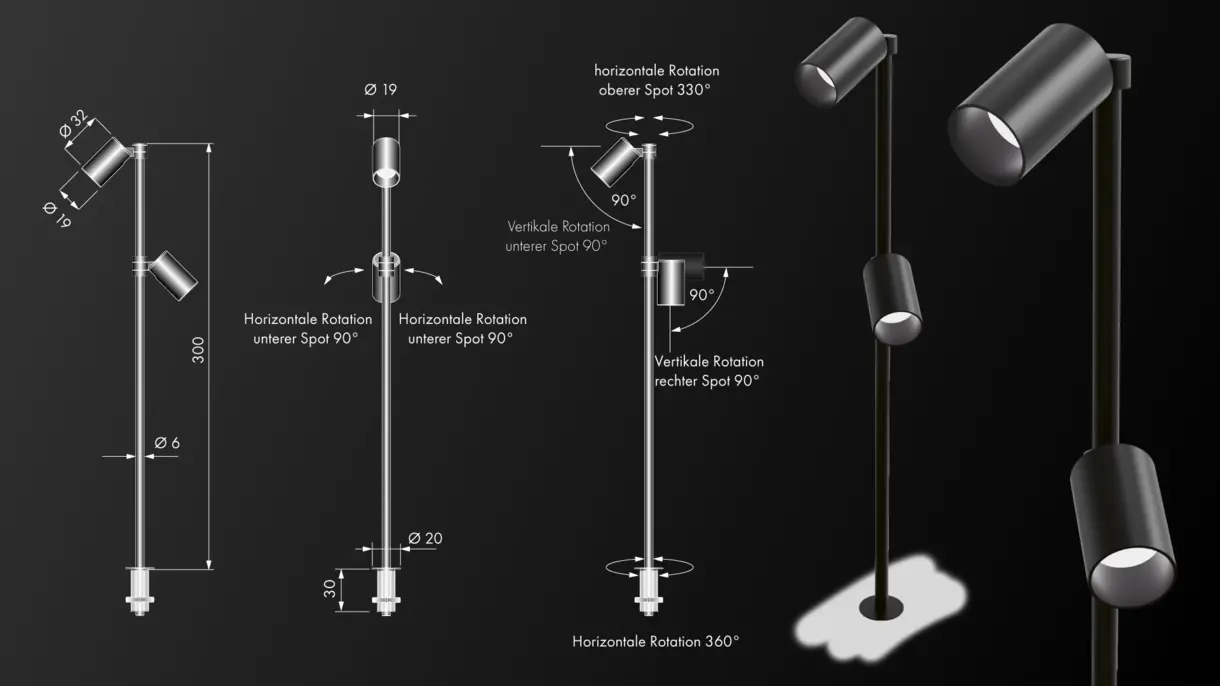 Ø 32
Ø 19
300
Ø 6

Ø 19
Horizontale Rotation unterer Spot 90°
Horizontale Rotation unterer Spot 90°
Ø 20
30

horizontale Rotation oberer Spot 330°
90°
Vertikale Rotation unterer Spot 90°
90°
Vertikale Rotation rechter Spot 90°
Horizontale Rotation 360°